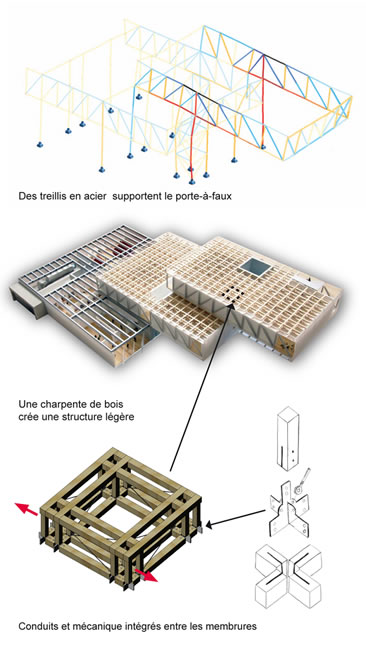 Des treillis en acier  supportent le porte-à-faux

Une charpente de bois
crée une structure légère

Conduits et mécanique intégrés entre les membrures