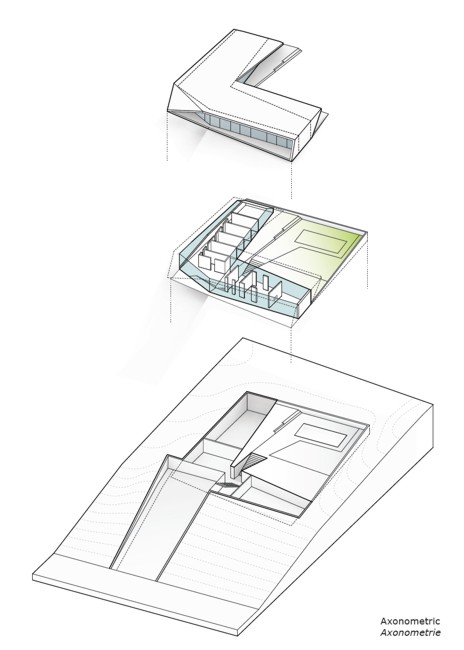 Axonometric
Axonometrie