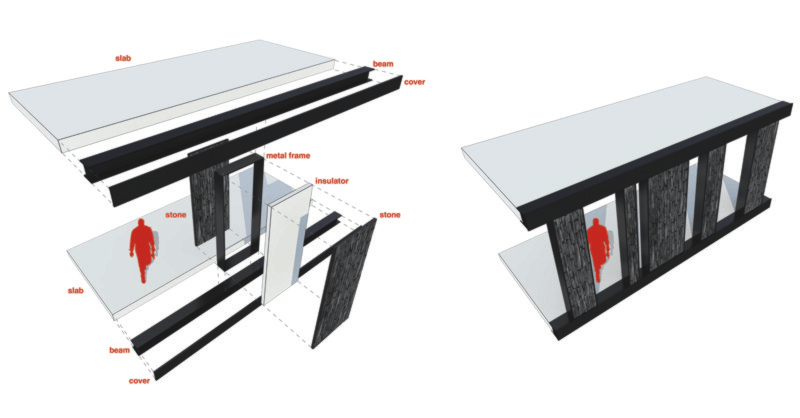 slab

beam

cover

metal frame

insulator

stone

stone

slab

beam

cover