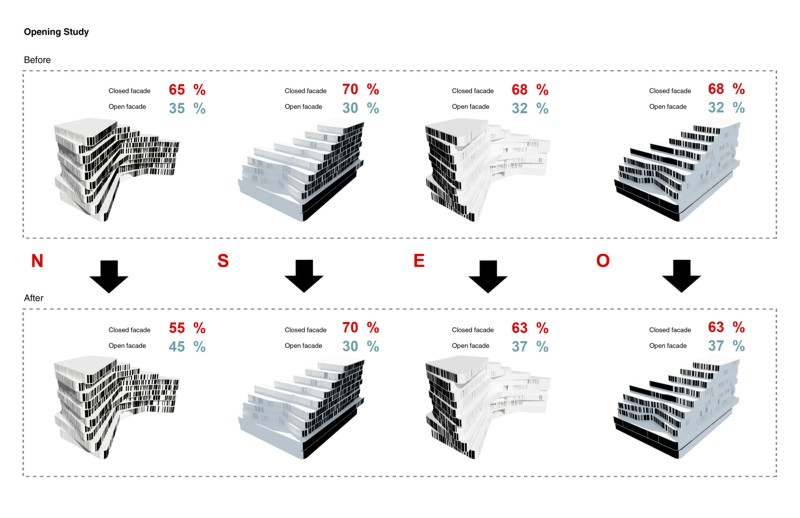 Opening Study

Before

Closed facade 65 %
Open facade 35 %

Closed facade 70 %
Open facade 30 %

Closed facade 68 %
Open facade 32 %

Closed facade 68 %
Open facade 32 %

N

S

E

O

After

Closed facade 55 %
Open facade 45 %

Closed facade 70 %
Open facade 30 %

Closed facade 63 %
Open facade 37 %

Closed facade 63 %
Open facade 37 %