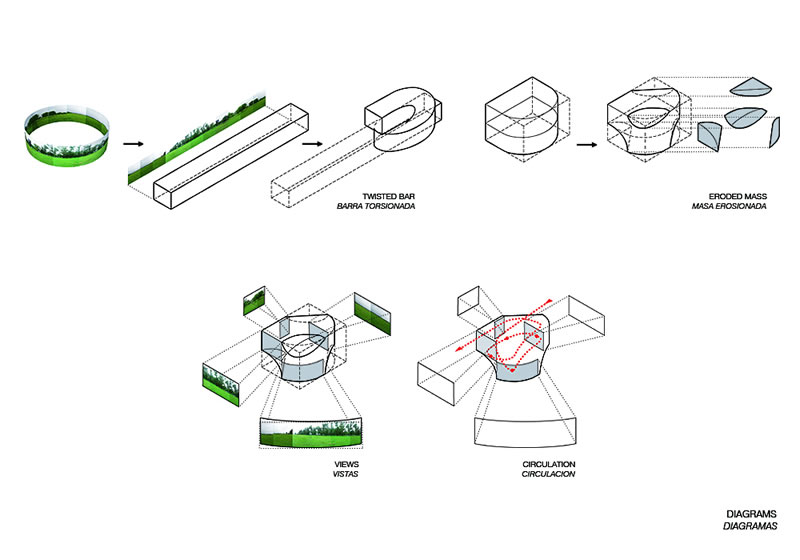 TWISTED BAR
BARRA TORSIONADA

ERODED MASS
MASA EROSIONADA

VIEWS
VISTAS

CIRCULATION
CIRCULACION

DIAGRAMS
DIAGRAMAS