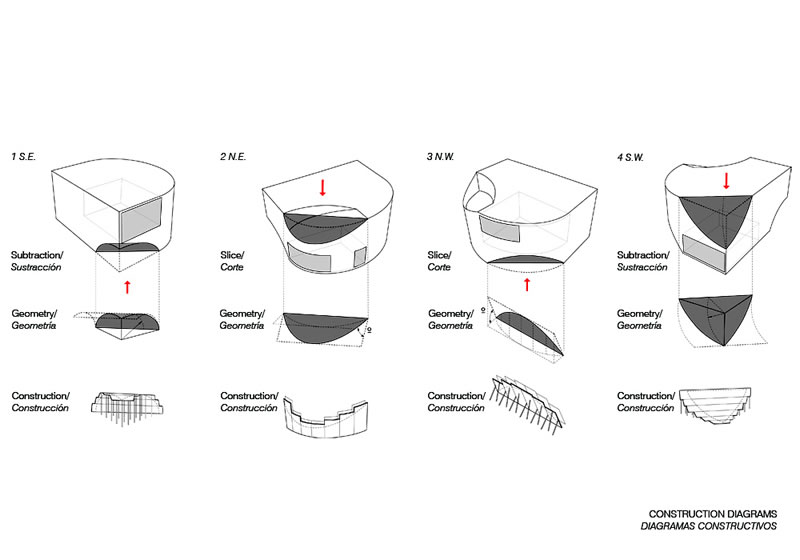 1 S.E.

Subtraction/
Sustracción

Geometry/
Geometría

Construction/
Construcción

2 N.E.

Slice/
Corte

Geometry/
Geometría

10

Construction/
Construcción

3 N.W.

Slice/
Corte

Geometry/
Geometría

10

Construction/
Construcción

4 S.W.

Subtraction/
Sustracción

Geometry/
Geometría

Construction/
Construcción

CONSTRUCTION DIAGRAMS
DIAGRAMAS CONSTRUCTIVOS