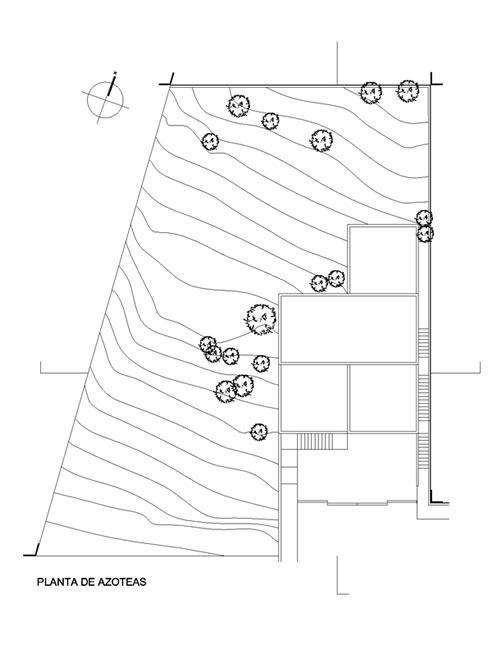 PLANTA DE AZOTEAS