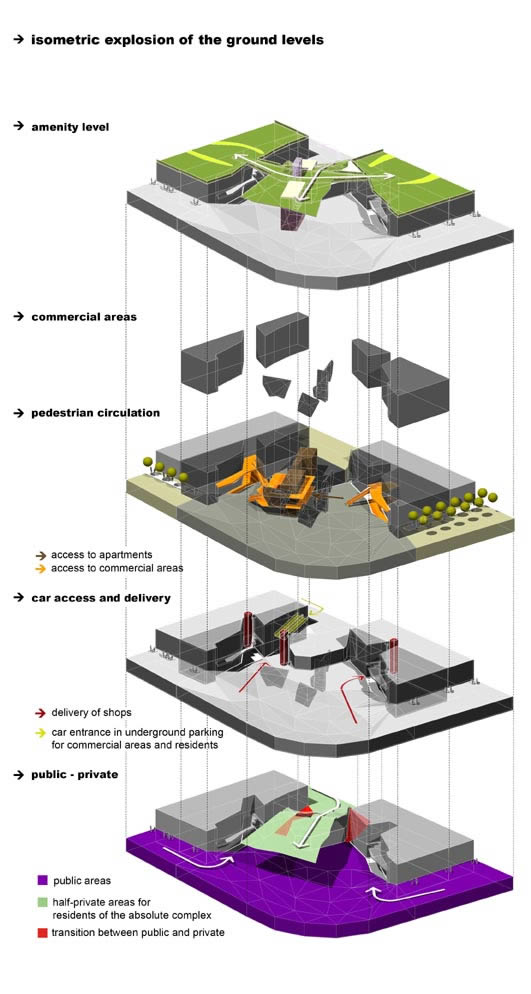 → isometric explosion of the ground levels

→ amenity level

→ commercial areas

→ pedestrian circulation

→ access to apartments
→ access to commercial areas

→ car access and delivery

→ delivery of shops
→ car entrance in underground parking for commercial areas and residents

→ public - private

public areas
half-private areas for residents of the absolute complex
transition between public and private